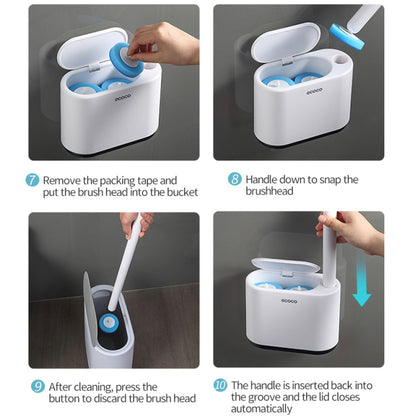 ecoco

ecoco

7 Remove the packing tape and put the brush head into the bucket

8 Handle down to snap the brushhead

ecoco

9 After cleaning, press the button to discard the brush head

10 The handle is inserted back into the groove and the lid closes automatically