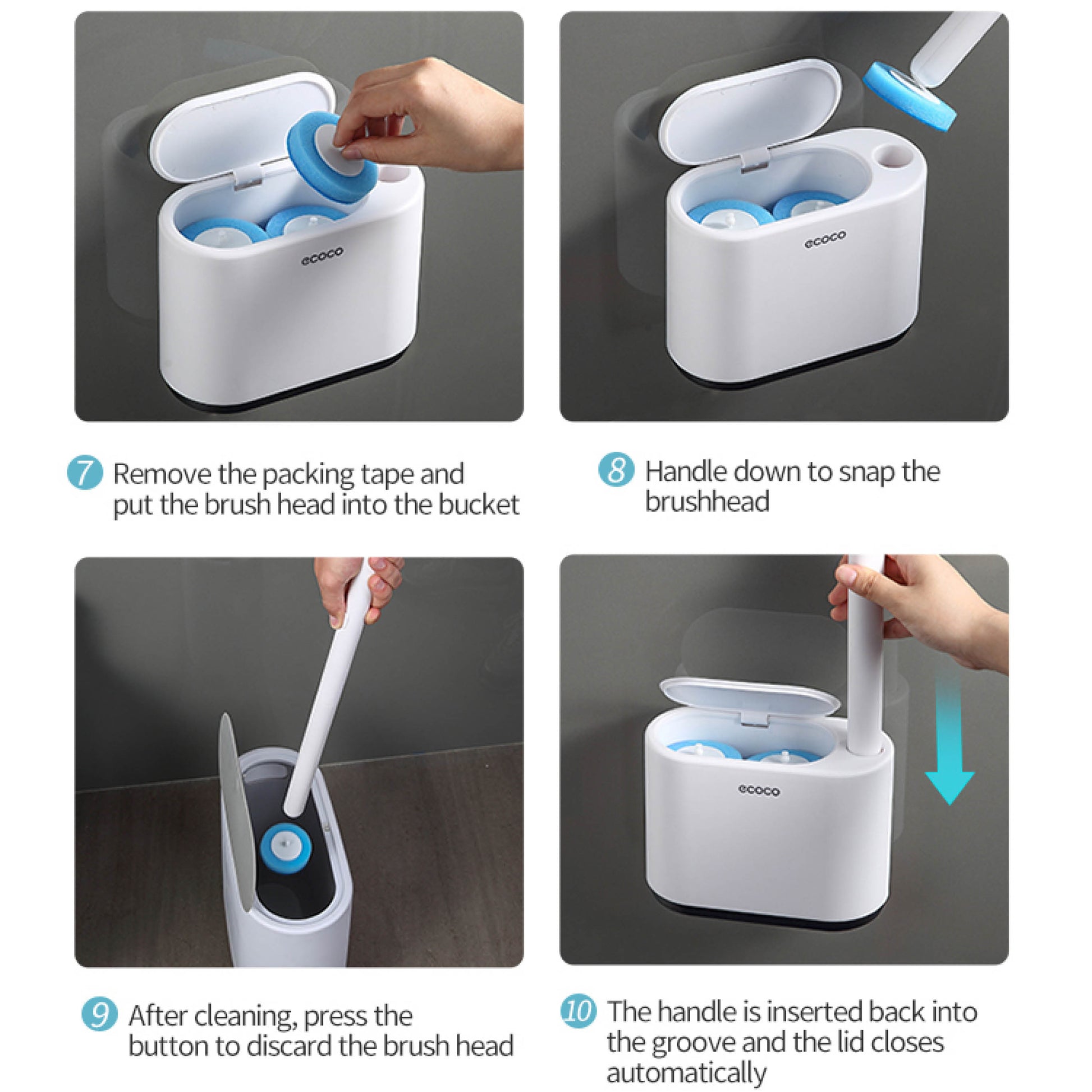 ecoco

ecoco

7 Remove the packing tape and put the brush head into the bucket

8 Handle down to snap the brushhead

ecoco

9 After cleaning, press the button to discard the brush head

10 The handle is inserted back into the groove and the lid closes automatically