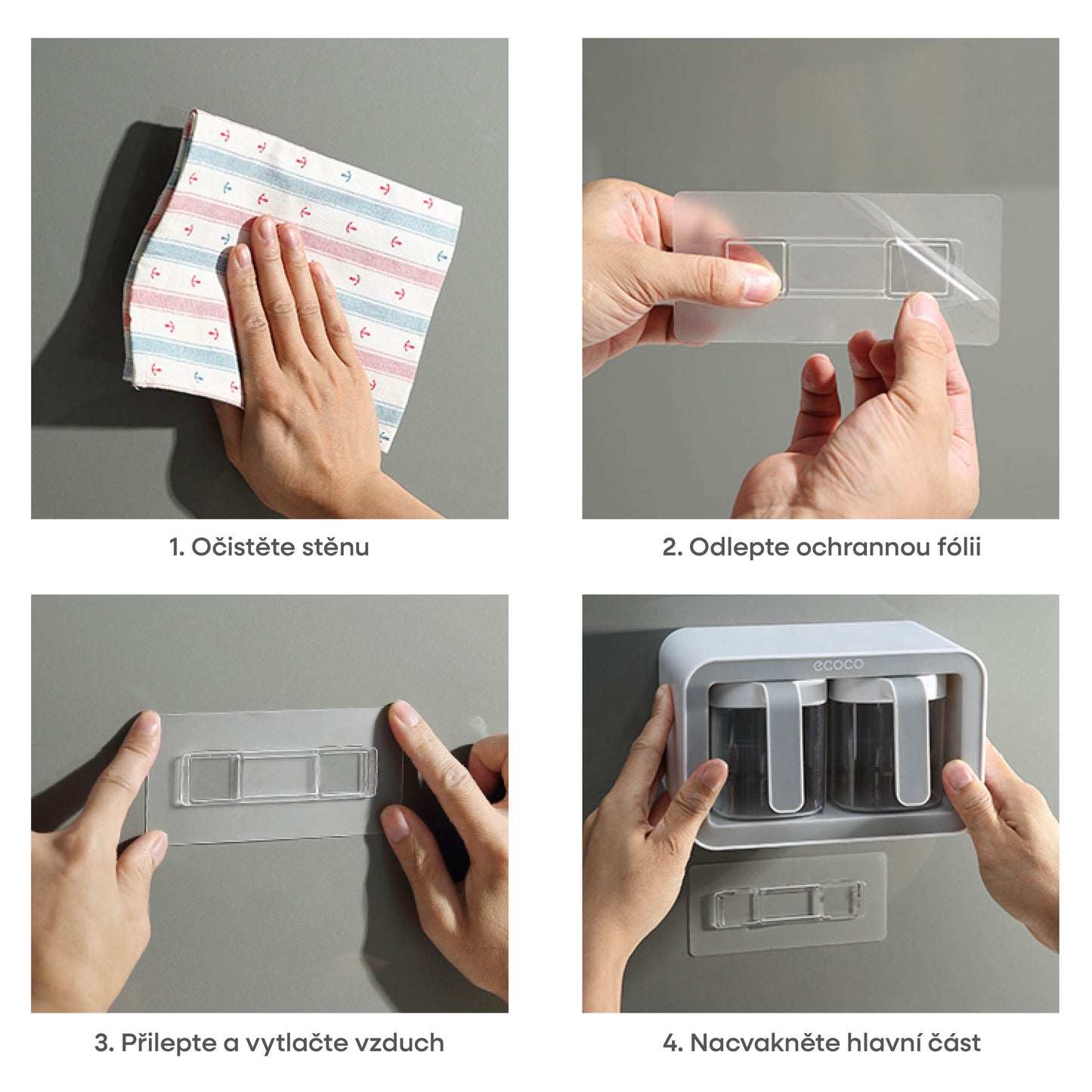 1. Očistěte stěnu

2. Odlepte ochrannou fólii

ecoco

3. Přilepte a vytlačte vzduch

4. Nacvakněte hlavní část