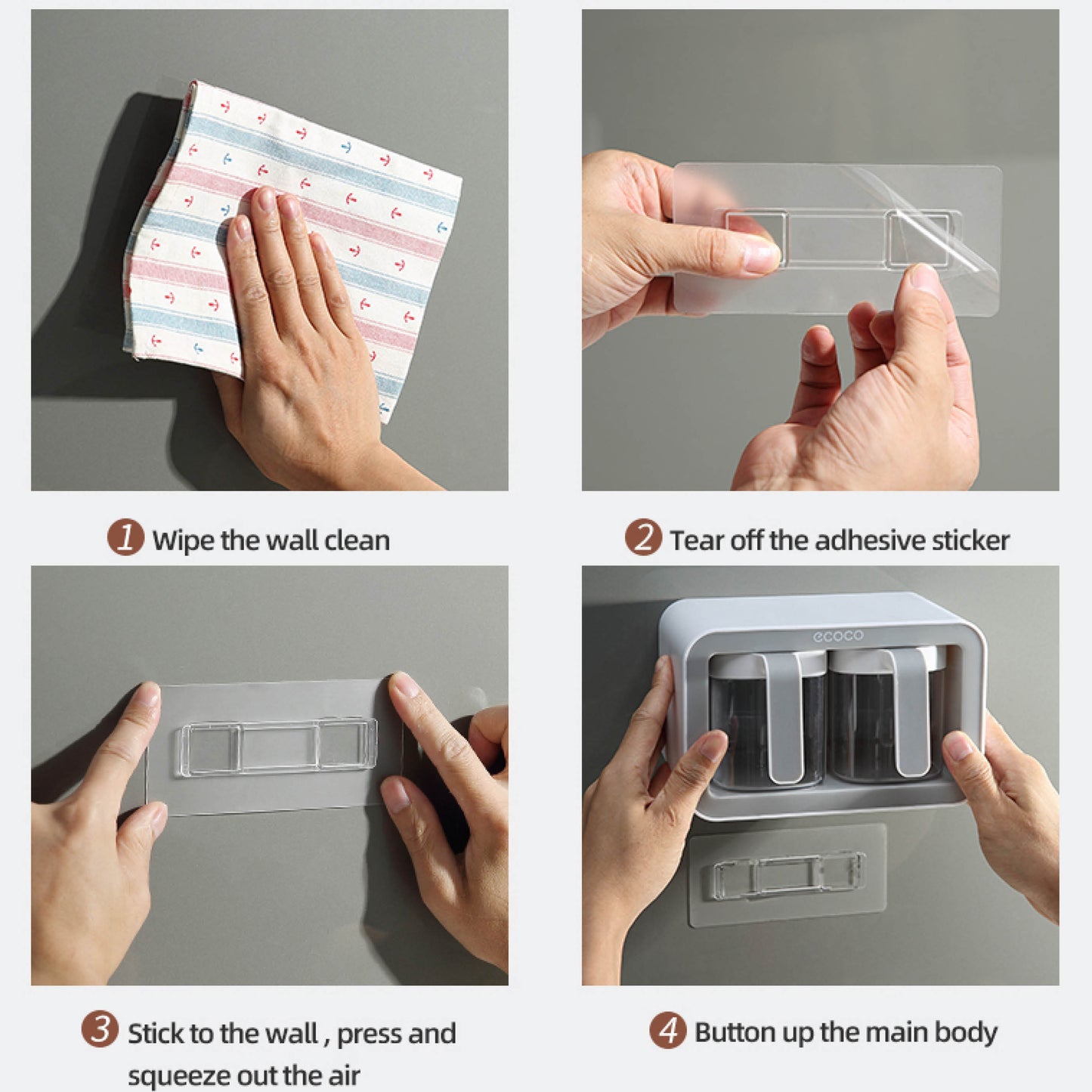 1 Wipe the wall clean

2 Tear off the adhesive sticker

ecoco

3 Stick to the wall , press and squeeze out the air

4 Button up the main body