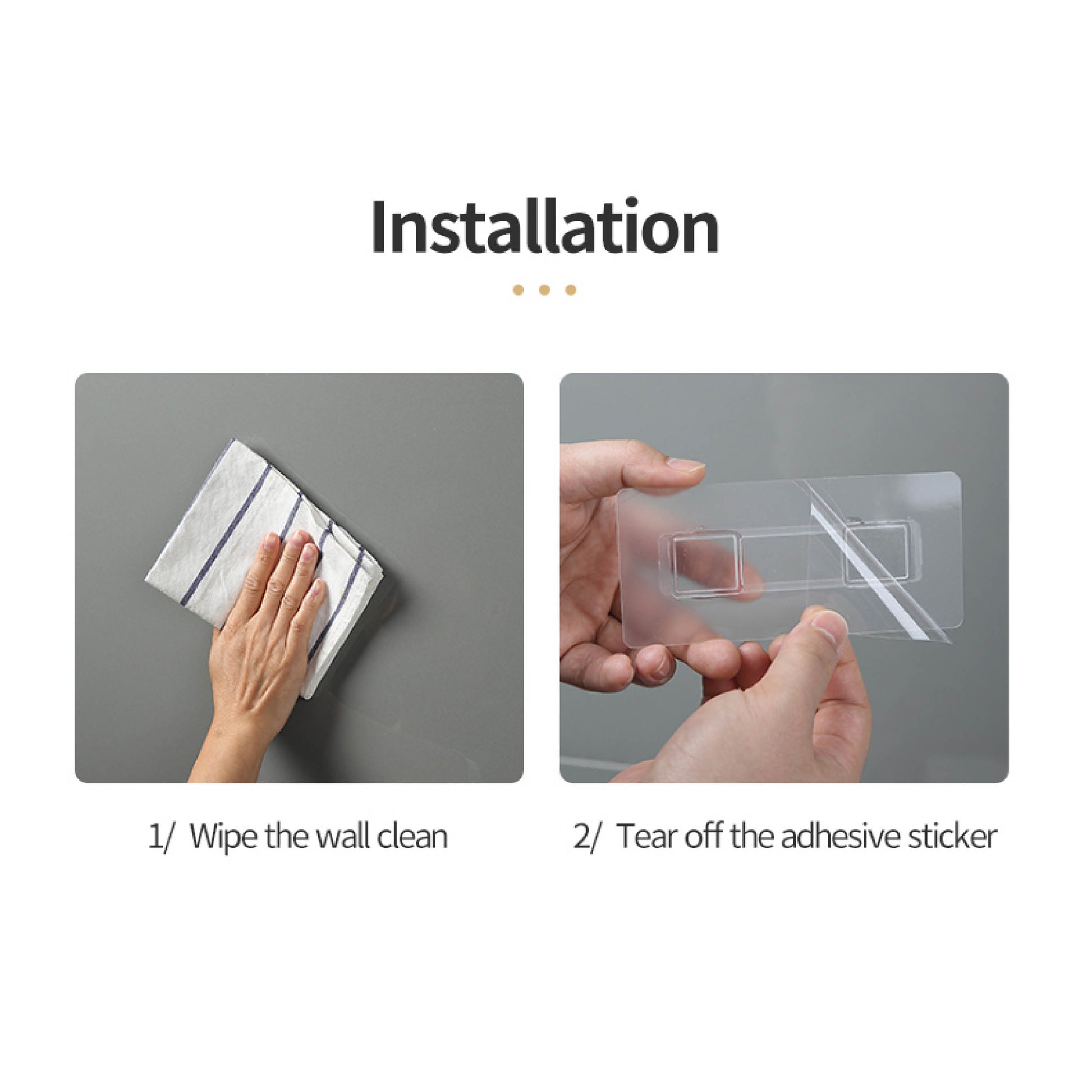 Installation

1/ Wipe the wall clean

2/ Tear off the adhesive sticker