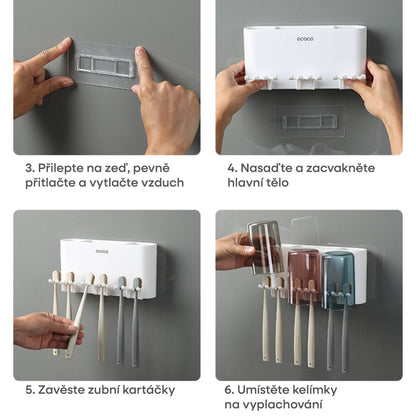 ecoco

3. Přilepte na zeď, pevně přitlačte a vytlačte vzduch

4. Nasaďte a zacvakněte hlavní tělo

ecoco

5. Zavěste zubní kartáčky

6. Umístěte kelímky na vyplachování