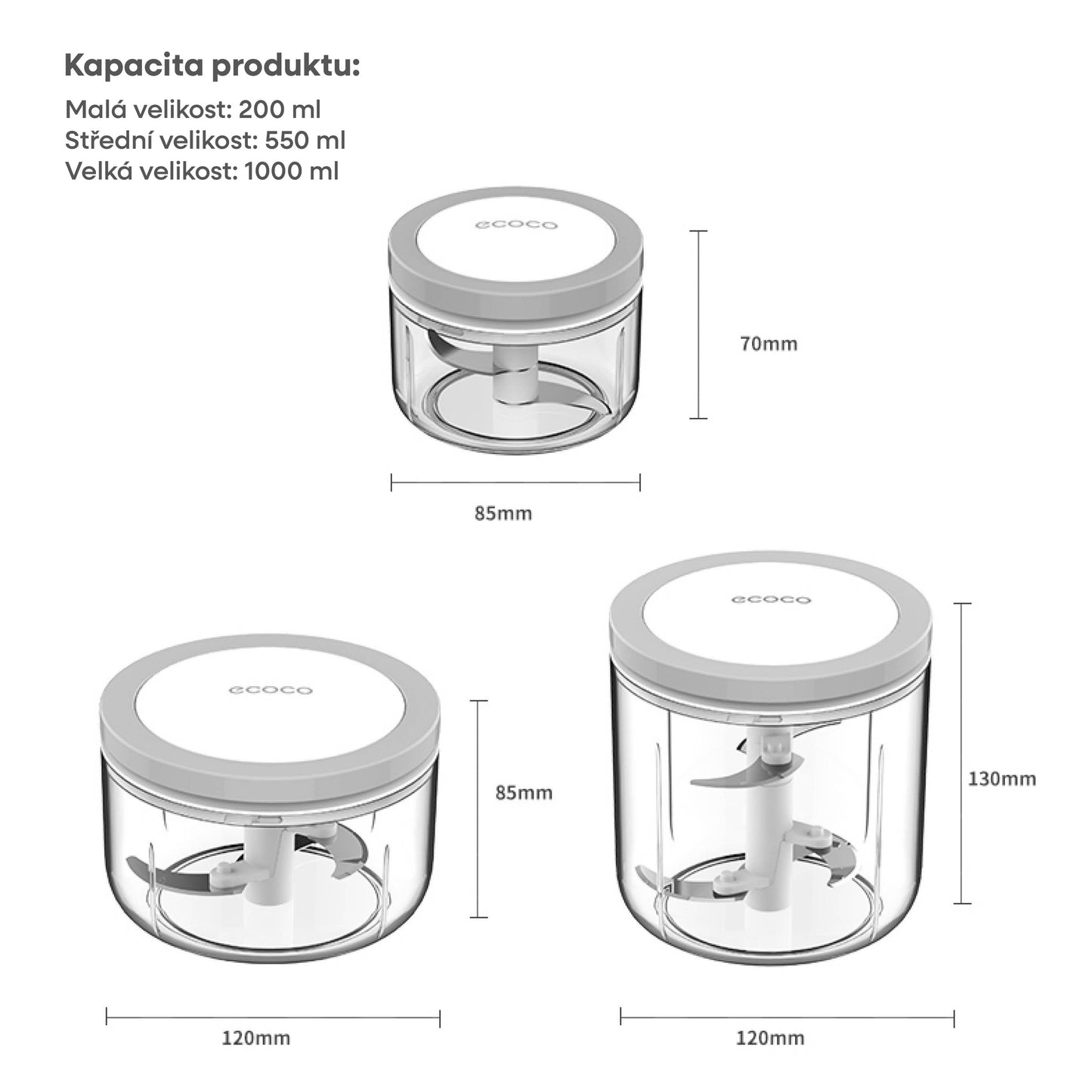 Kapacita produktu:

Malá velikost: 200 ml
Střední velikost: 550 ml
Velká velikost: 1000 ml

ecoco

70mm

85mm

ecoco

85mm

120mm

ecoco

130mm

120mm