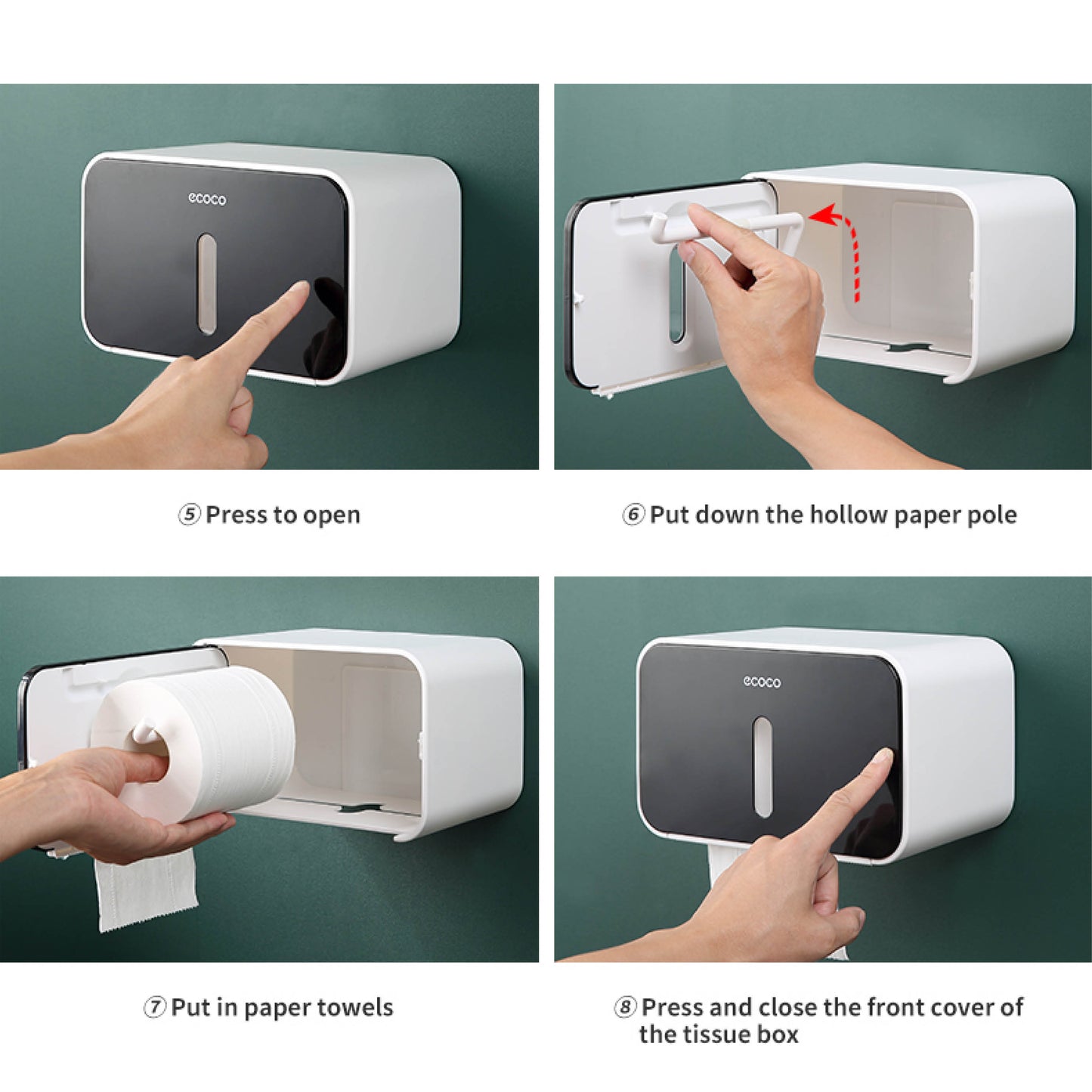 ecoco

⑤ Press to open

⑥ Put down the hollow paper pole

⑦ Put in paper towels

ecoco

⑧ Press and close the front cover of the tissue box