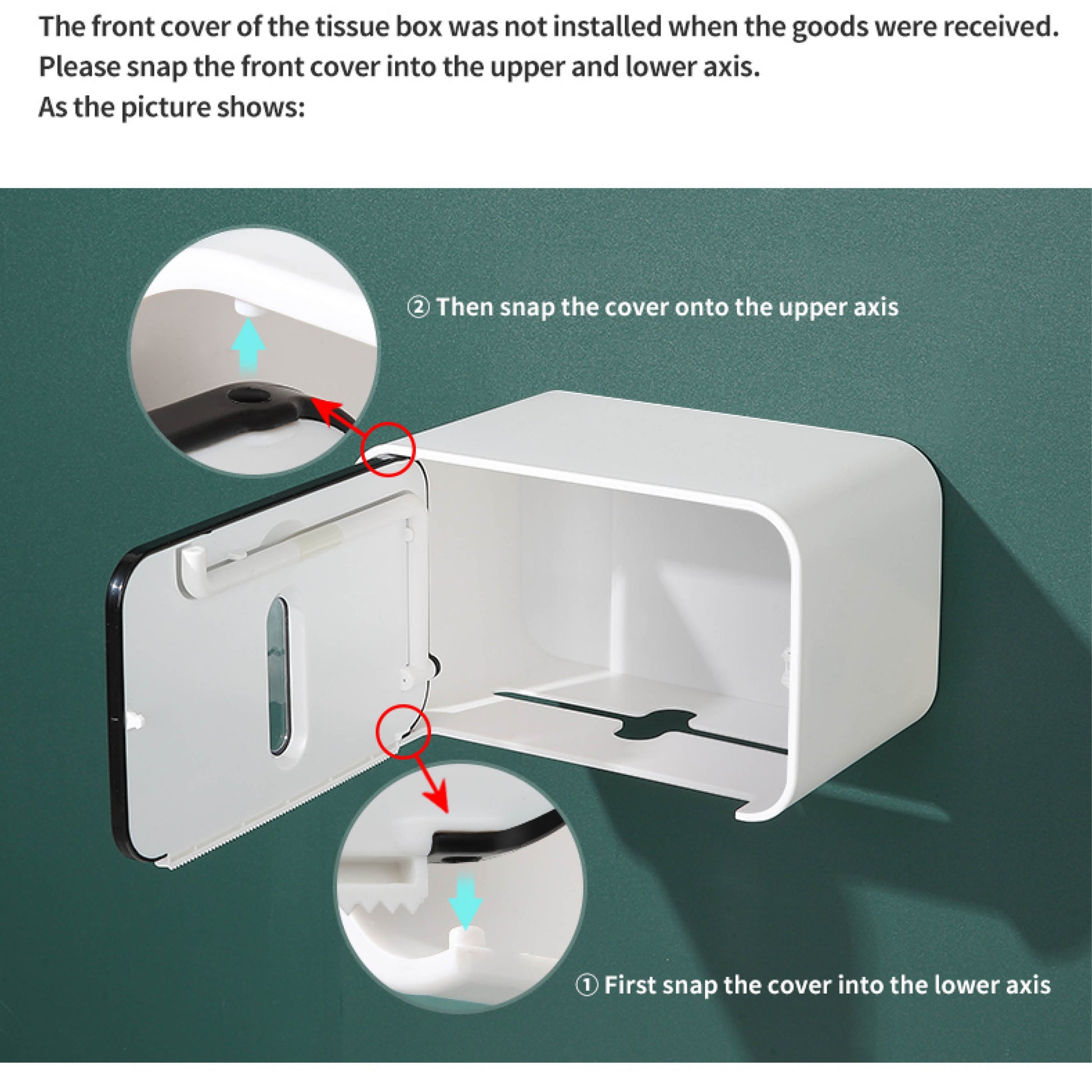 The front cover of the tissue box was not installed when the goods were received.
Please snap the front cover into the upper and lower axis.
As the picture shows:

② Then snap the cover onto the upper axis

① First snap the cover into the lower axis