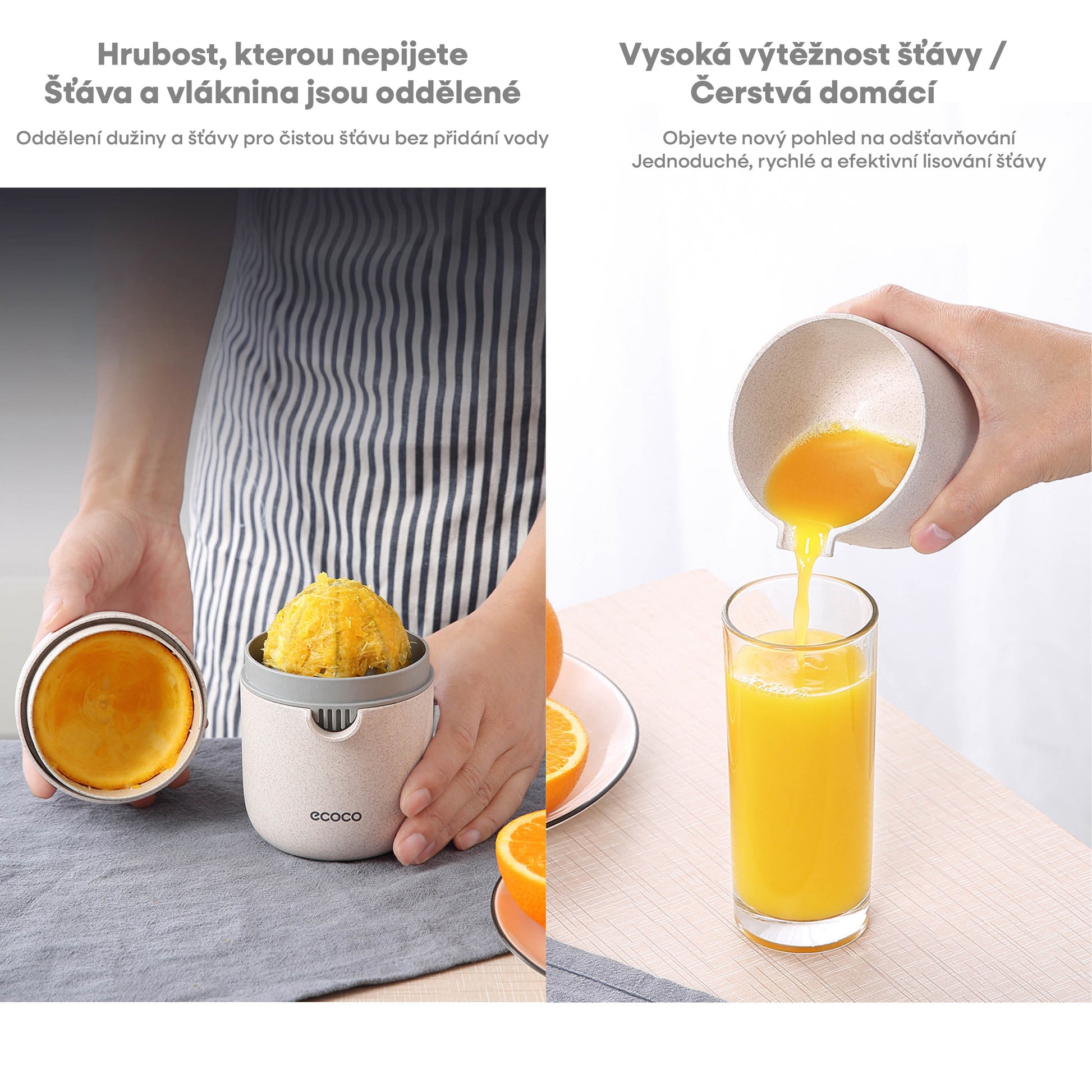 Hrubost, kterou nepijete
Šťáva a vláknina jsou oddělené

Oddělení dužiny a šťávy pro čistou šťávu bez přidání vody

ecoco

Vysoká výtěžnost šťávy /
Čerstvá domácí

Objevte nový pohled na odšťavňování
Jednoduché, rychlé a efektivní lisování šťávy