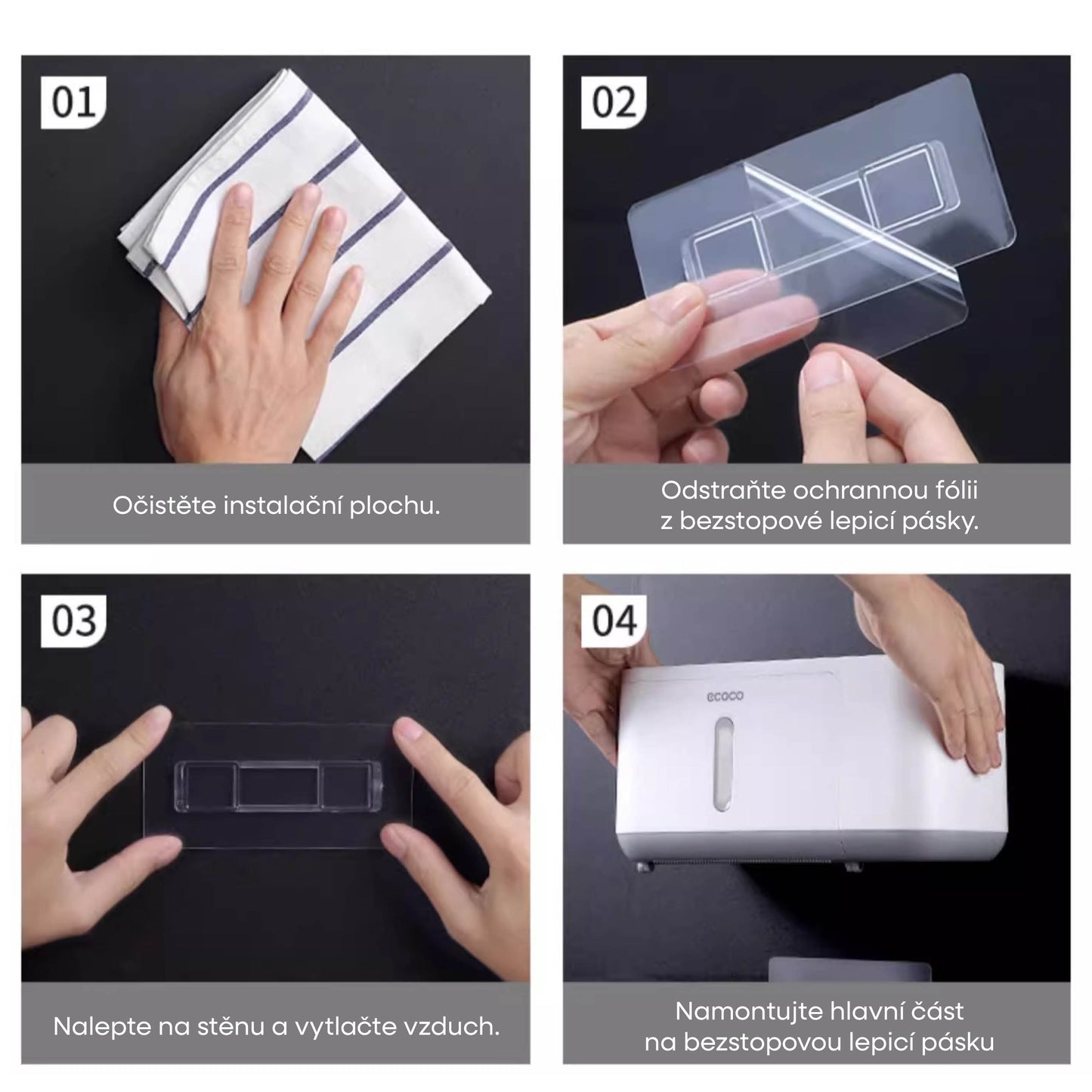 01

Očistěte instalační plochu.

02

Odstraňte ochrannou fólii z bezstopové lepicí pásky.

03

Nalepte na stěnu a vytlačte vzduch.

04

ecoco

Namontujte hlavní část na bezstopovou lepicí pásku