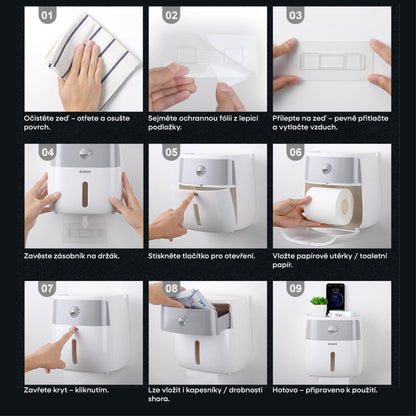 01

Očistěte zeď – otřete a osušte povrch.

02

Sejměte ochrannou fólii z lepicí podložky.

03

Přilepte na zeď – pevně přitlačte a vytlačte vzduch.

04

Zavěste zásobník na držák.

05

Stiskněte tlačítko pro otevření.

06

Vložte papírové utěrky / toaletní papír.

07

Zavřete kryt – kliknutím.

08

Lze vložit i kapesníky / drobnosti shora.

09

Hotovo – připraveno k použití.