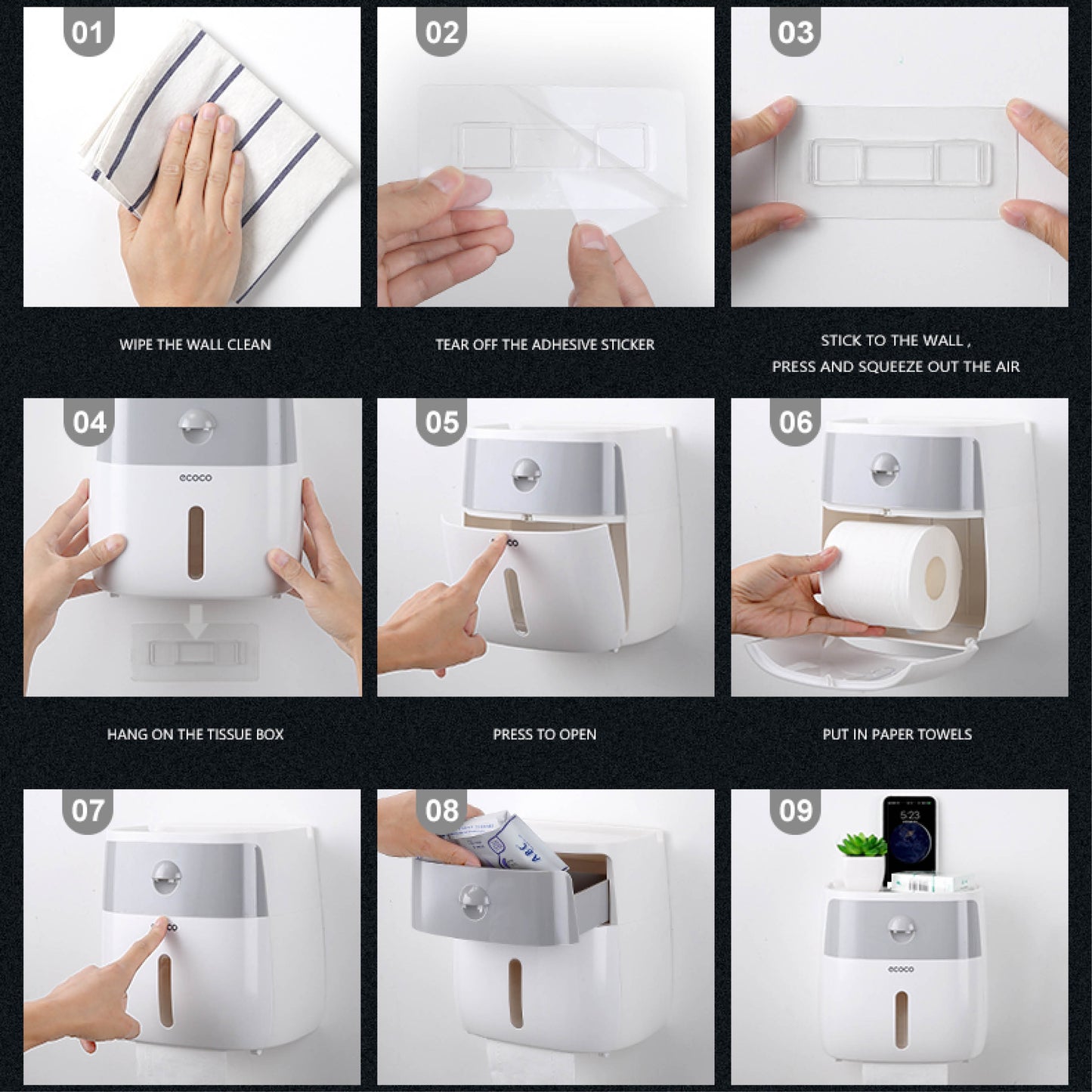 01

WIPE THE WALL CLEAN

02

TEAR OFF THE ADHESIVE STICKER

03

STICK TO THE WALL ,
PRESS AND SQUEEZE OUT THE AIR

04

ecoco

HANG ON THE TISSUE BOX

05

PRESS TO OPEN

06

PUT IN PAPER TOWELS

07

08

ABC

09

5:23

ecoco