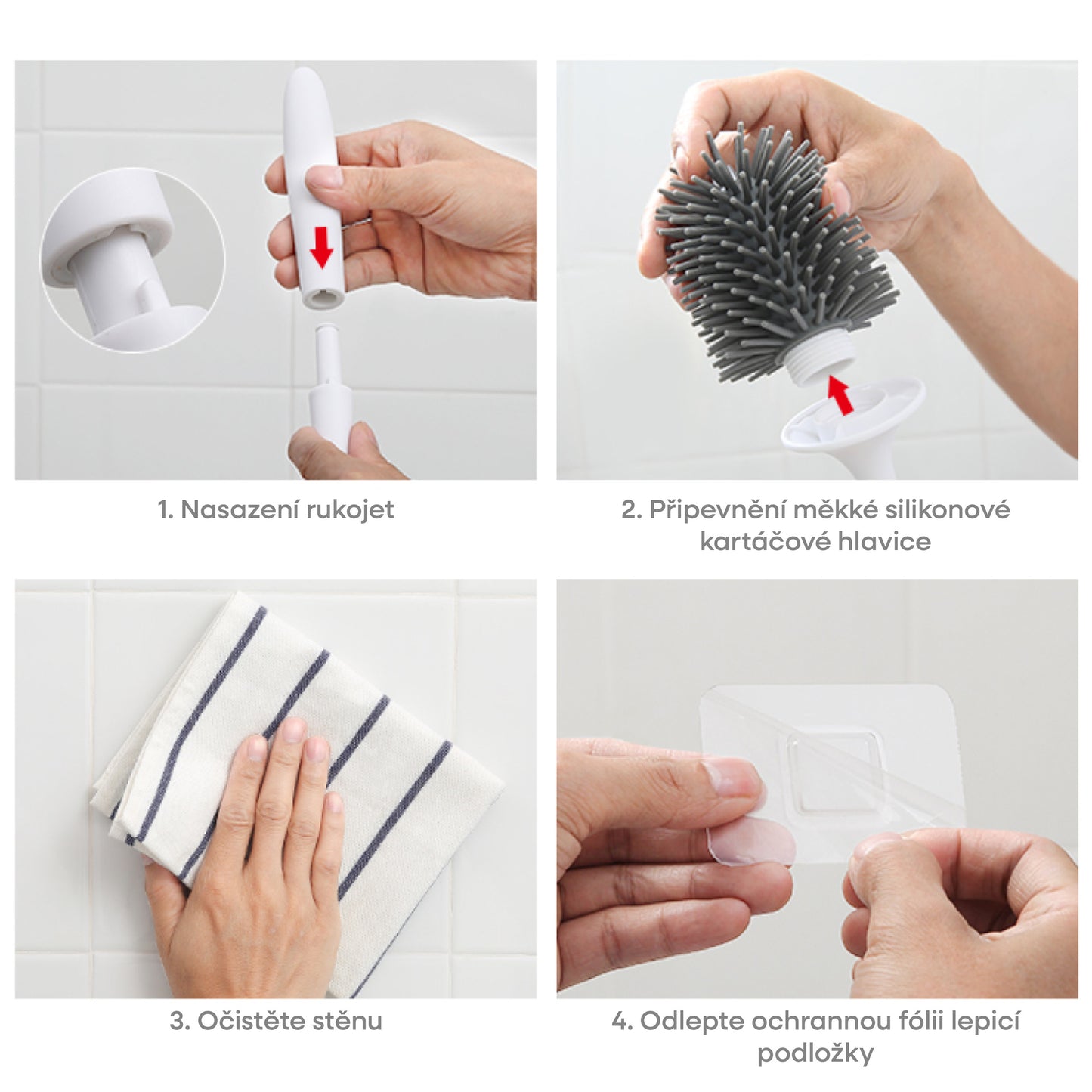 1. Nasazení rukojet

2. Připevnění měkké silikonové kartáčové hlavice

3. Očistěte stěnu

4. Odlepte ochrannou fólii lepicí podložky