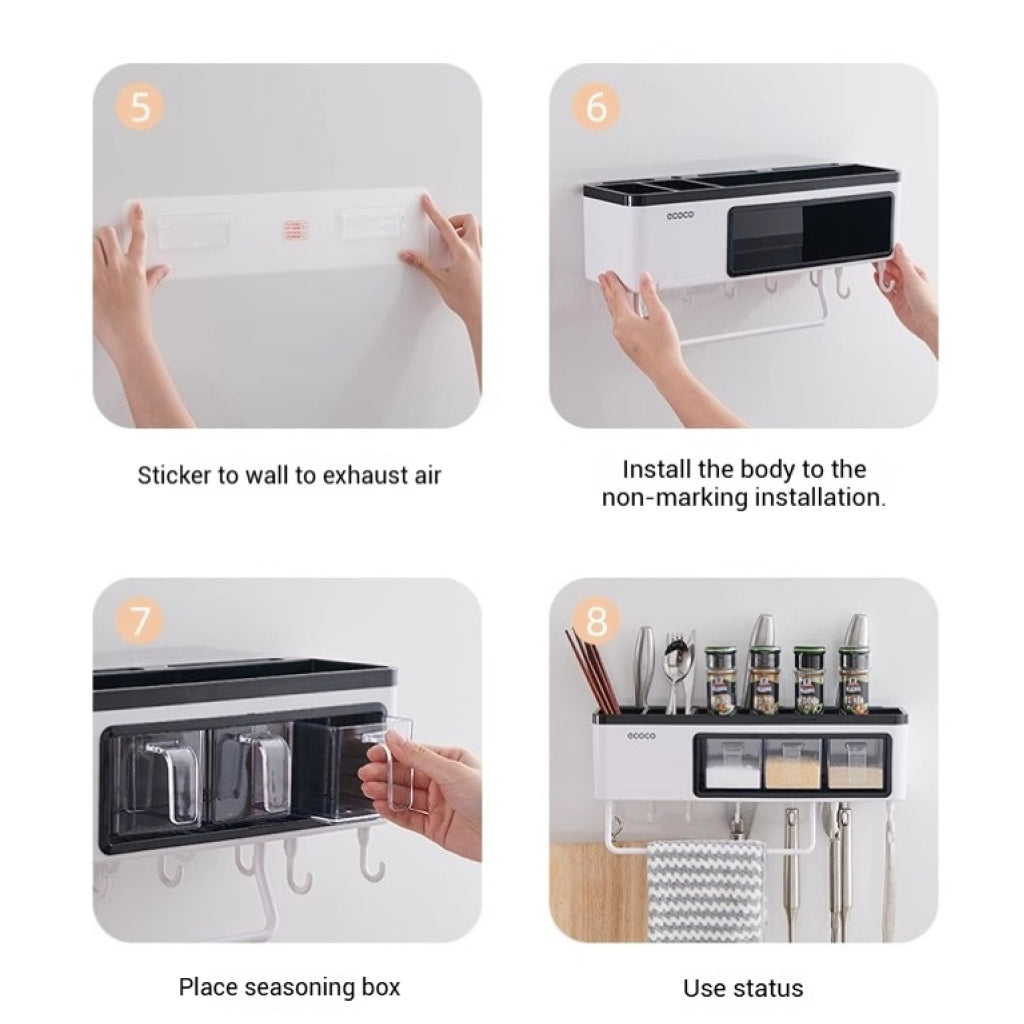 5

Sticker to wall to exhaust air

6

ecoco

Install the body to the non-marking installation.

7

Place seasoning box

8

ecoco

Use status