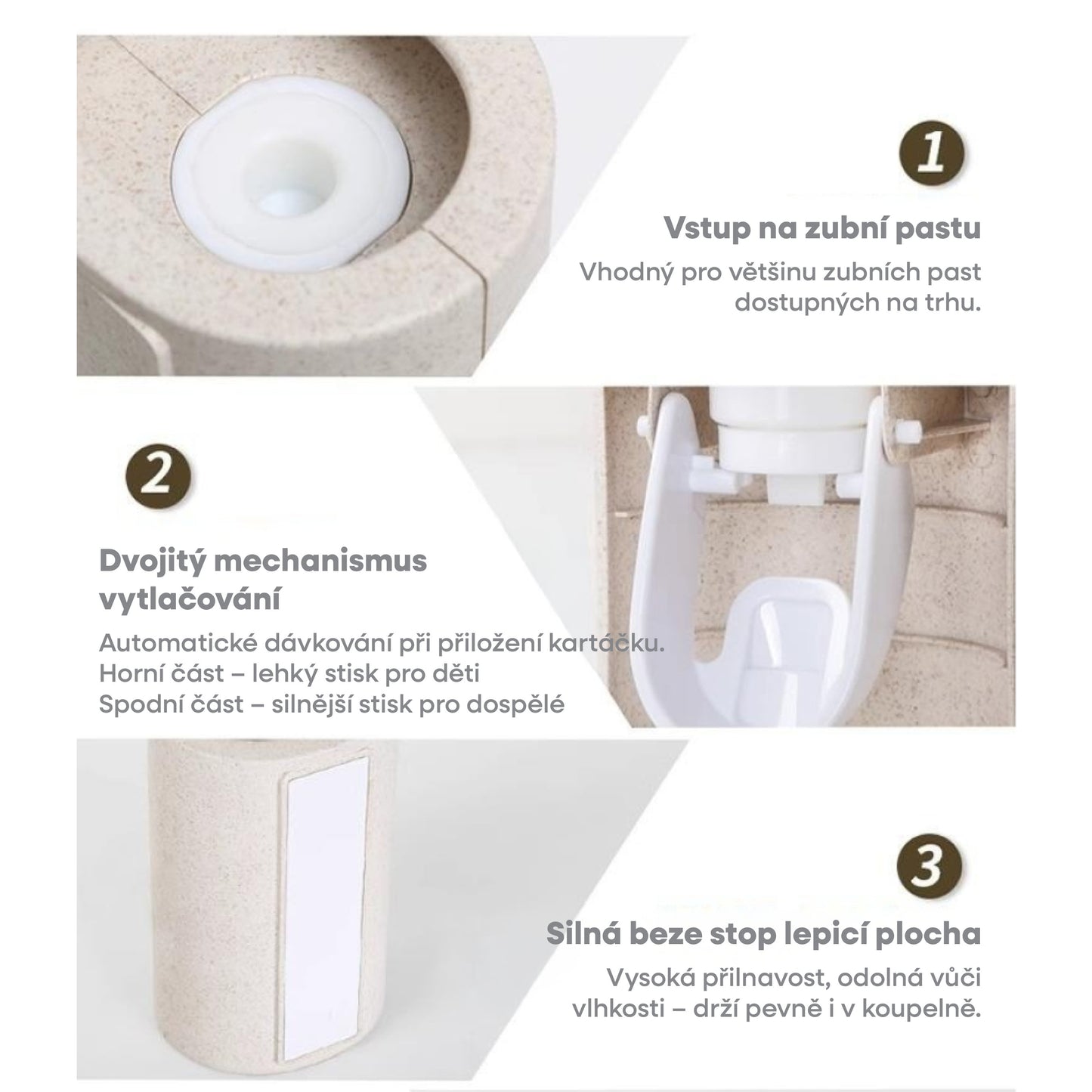 1

Vstup na zubní pastu

Vhodný pro většinu zubních past dostupných na trhu.

2

Dvojitý mechanismus vytlačování

Automatické dávkování při přiložení kartáčku.
Horní část – lehký stisk pro děti
Spodní část – silnější stisk pro dospělé

3

Silná beze stop lepicí plocha

Vysoká přilnavost, odolná vůči vlhkosti – drží pevně i v koupelně.