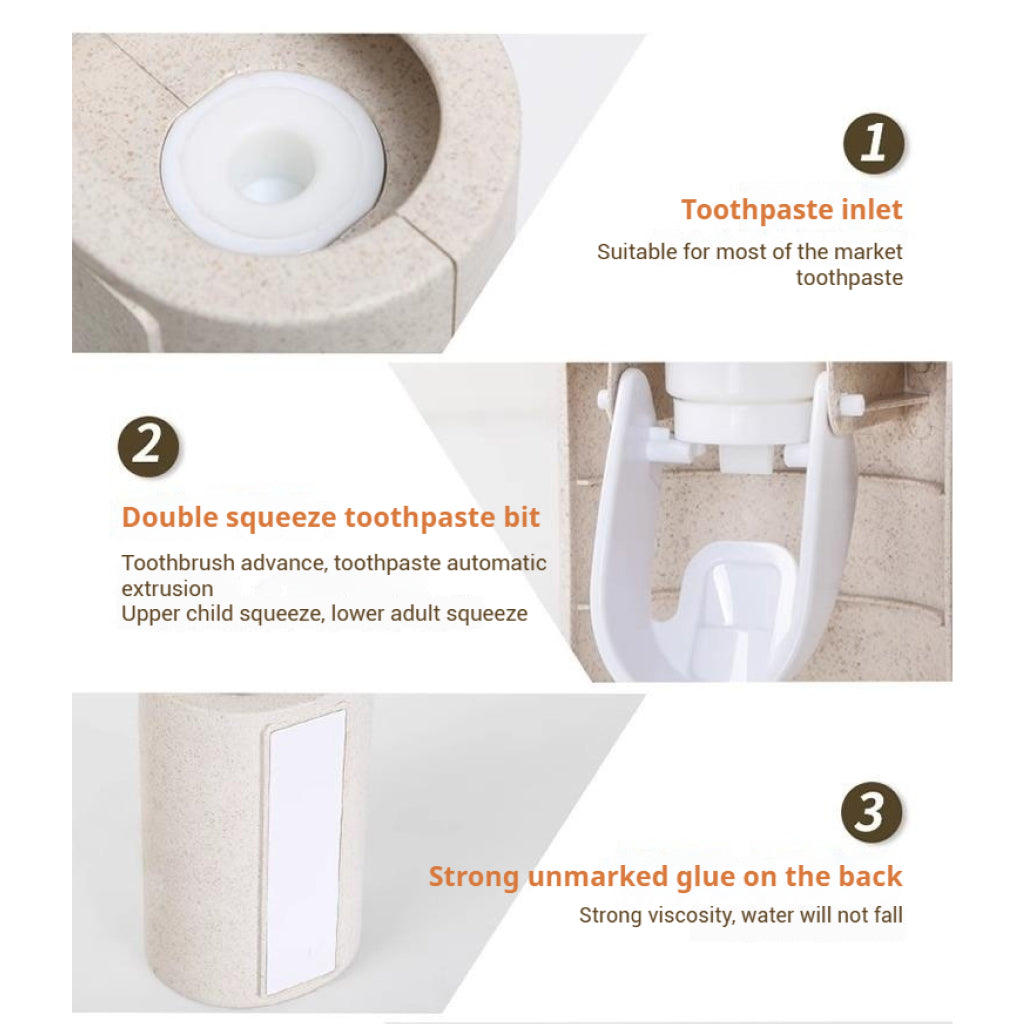 1

Toothpaste inlet

Suitable for most of the market toothpaste

2

Double squeeze toothpaste bit

Toothbrush advance, toothpaste automatic extrusion
Upper child squeeze, lower adult squeeze

3

Strong unmarked glue on the back

Strong viscosity, water will not fall