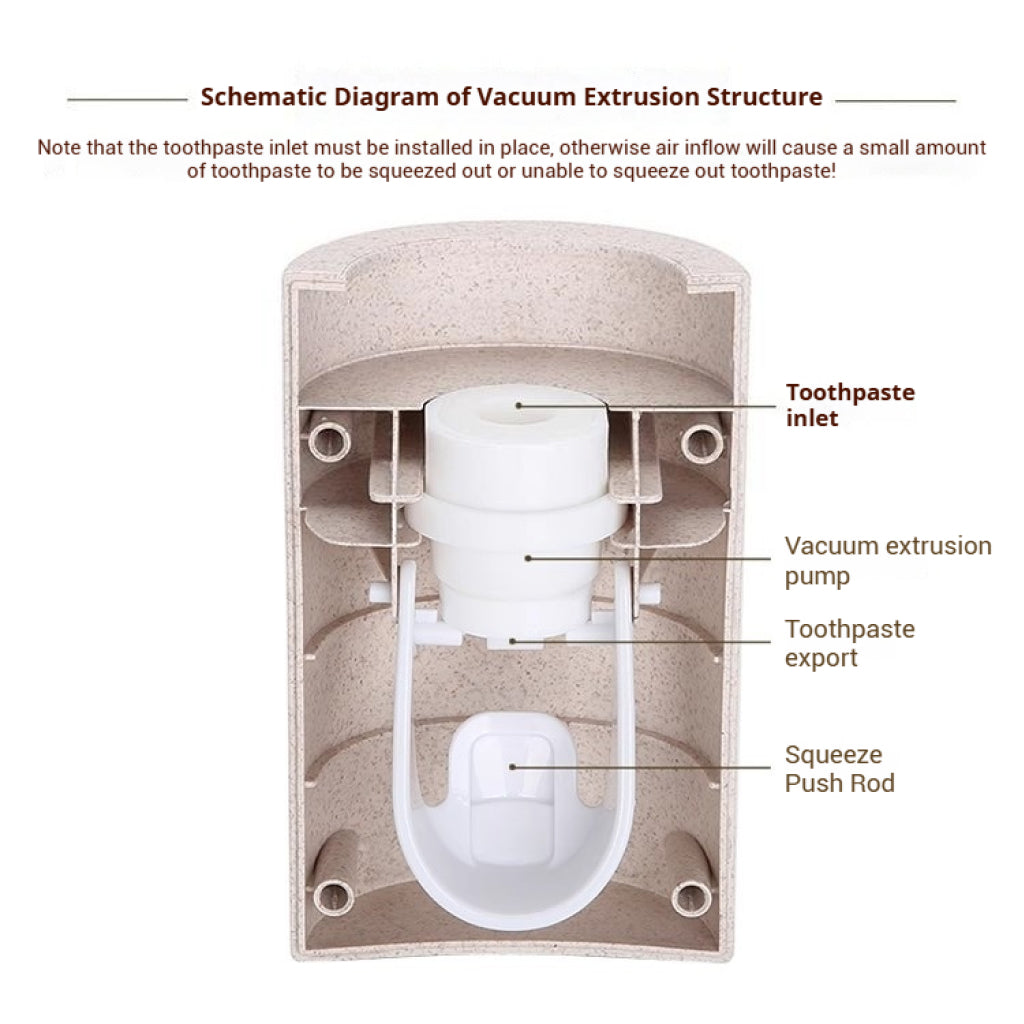 Schematic Diagram of Vacuum Extrusion Structure

Note that the toothpaste inlet must be installed in place, otherwise air inflow will cause a small amount of toothpaste to be squeezed out or unable to squeeze out toothpaste!

Toothpaste inlet

Vacuum extrusion pump

Toothpaste export

Squeeze Push Rod