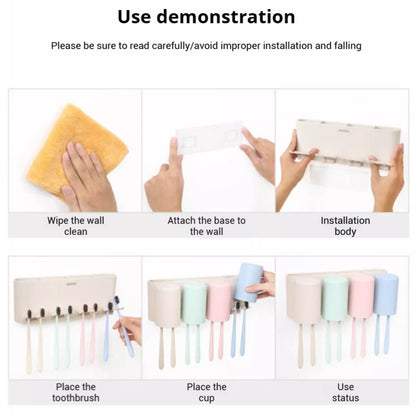 Use demonstration

Please be sure to read carefully/avoid improper installation and falling

Wipe the wall clean

Attach the base to the wall

Installation body

Place the toothbrush

Place the cup

Use status