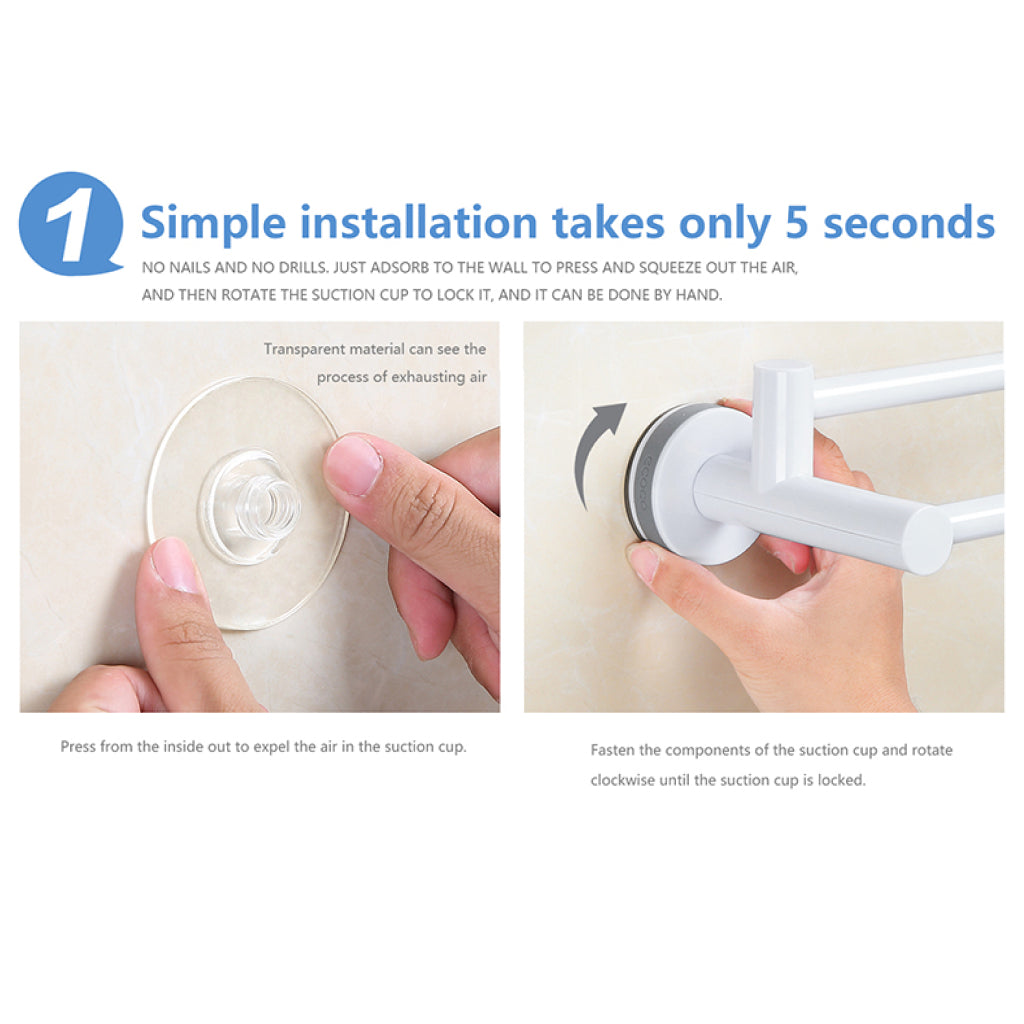 1 Simple installation takes only 5 seconds

NO NAILS AND NO DRILLS. JUST ADSORB TO THE WALL TO PRESS AND SQUEEZE OUT THE AIR, AND THEN ROTATE THE SUCTION CUP TO LOCK IT, AND IT CAN BE DONE BY HAND.

Transparent material can see the process of exhausting air

Press from the inside out to expel the air in the suction cup.

Fasten the components of the suction cup and rotate clockwise until the suction cup is locked.