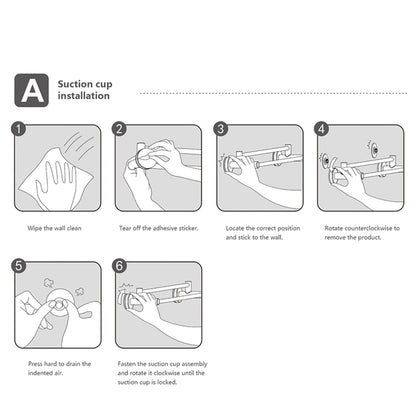 A

Suction cup installation

1

Wipe the wall clean

2

Tear off the adhesive sticker.

3

Locate the correct position and stick to the wall.

4

Rotate counterclockwise to remove the product.

5

Press hard to drain the indented air.

6

Fasten the suction cup assembly and rotate it clockwise until the suction cup is locked.