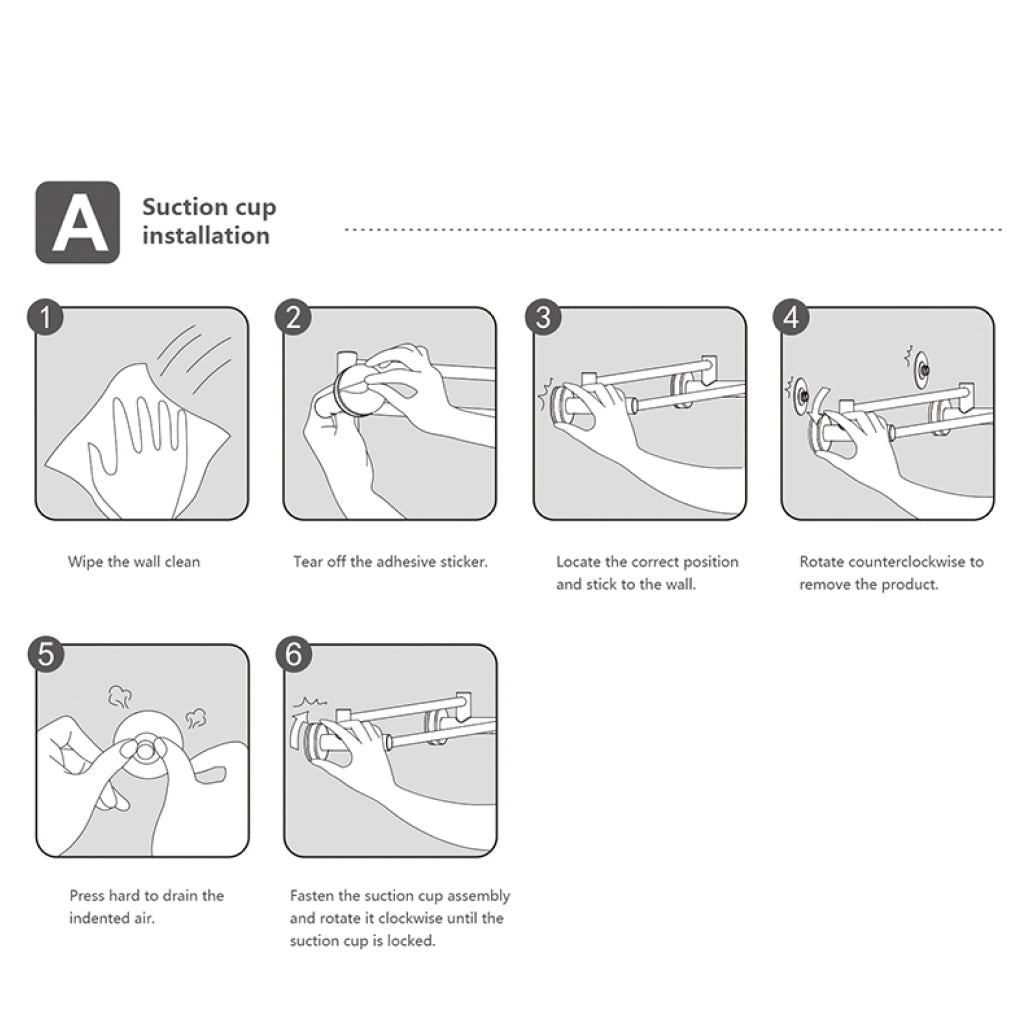 A

Suction cup installation

1

Wipe the wall clean

2

Tear off the adhesive sticker.

3

Locate the correct position and stick to the wall.

4

Rotate counterclockwise to remove the product.

5

Press hard to drain the indented air.

6

Fasten the suction cup assembly and rotate it clockwise until the suction cup is locked.