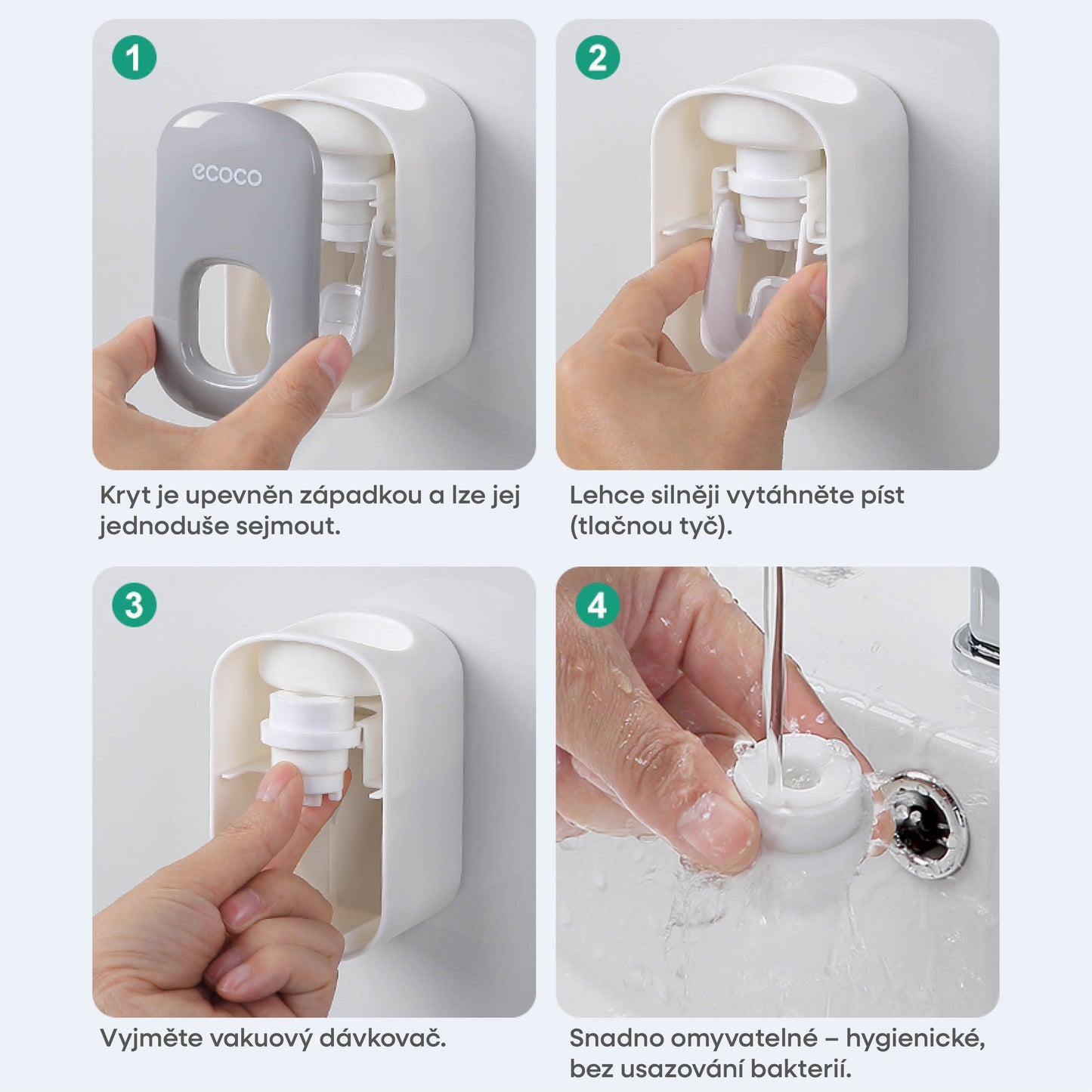 1

ecoco

Kryt je upevněn západkou a lze jej jednoduše sejmout.

2

Lehce silněji vytáhněte píst (tlačnou tyč).

3

Vyjměte vakuový dávkovač.

4

Snadno omyvatelné – hygienické, bez usazování bakterií.