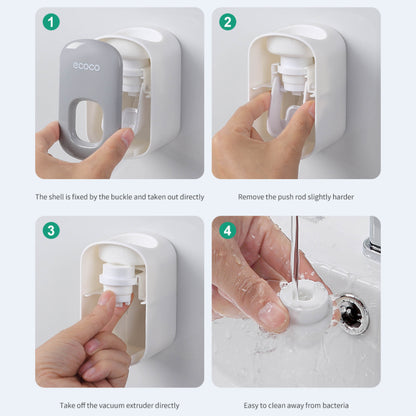 1

ecoco

The shell is fixed by the buckle and taken out directly

2

Remove the push rod slightly harder

3

Take off the vacuum extruder directly

4

Easy to clean away from bacteria