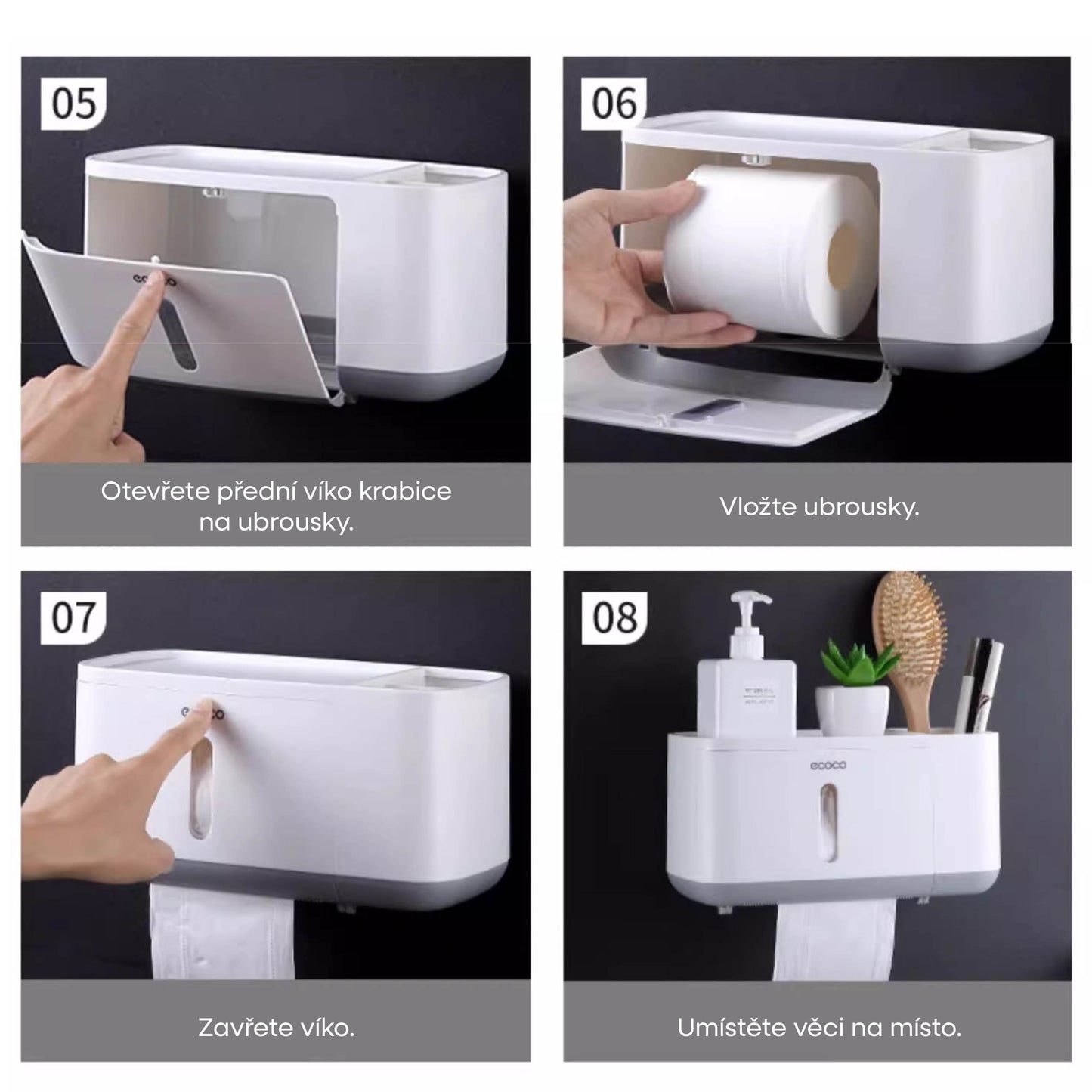 05

ecoco

Otevřete přední víko krabice na ubrousky.

06

Vložte ubrousky.

07

ecoco

Zavřete víko.

08

ecoco

Umístěte věci na místo.