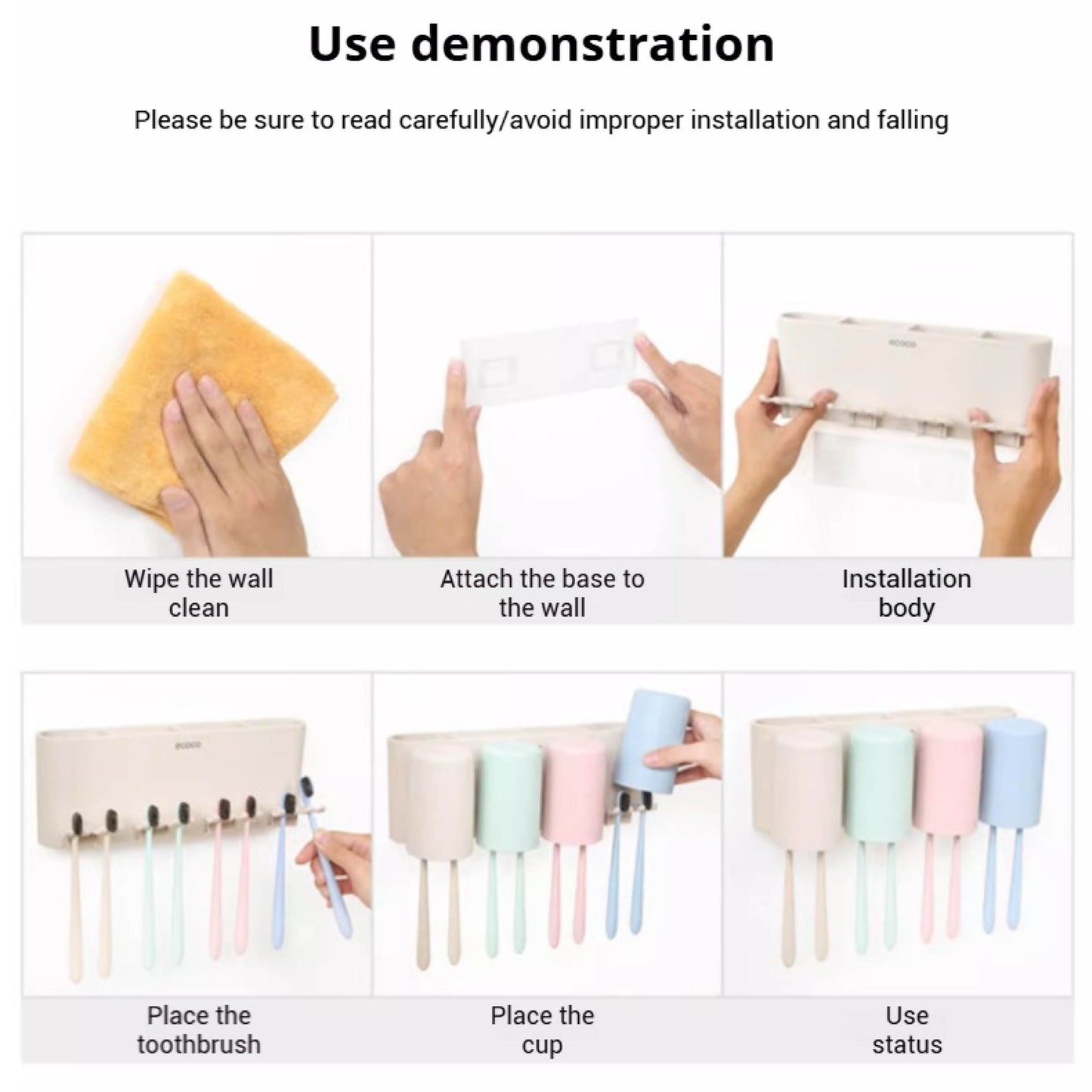 Use demonstration

Please be sure to read carefully/avoid improper installation and falling

ecoco

Wipe the wall clean

Attach the base to the wall

Installation body

ecoco

Place the toothbrush

Place the cup

Use status