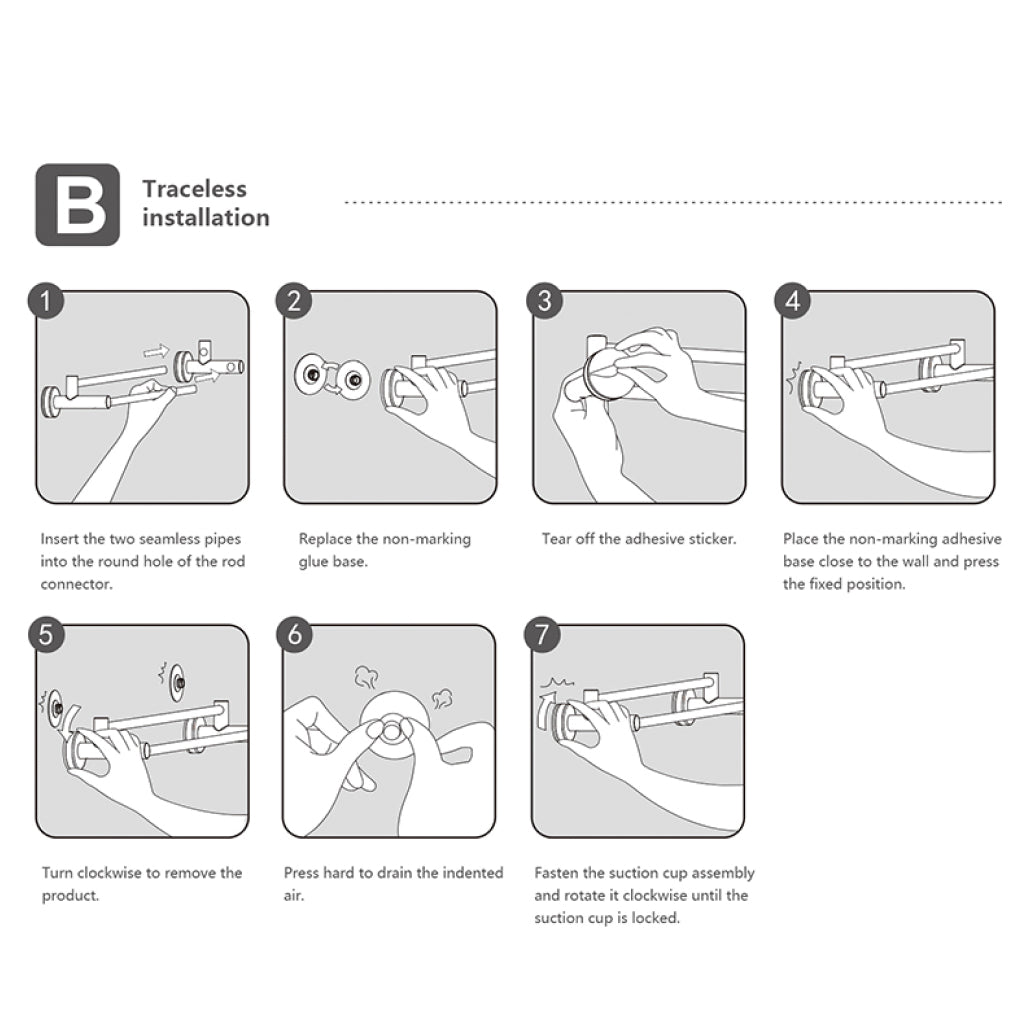 B Traceless installation

1

Insert the two seamless pipes into the round hole of the rod connector.

2

Replace the non-marking glue base.

3

Tear off the adhesive sticker.

4

Place the non-marking adhesive base close to the wall and press the fixed position.

5

Turn clockwise to remove the product.

6

Press hard to drain the indented air.

7

Fasten the suction cup assembly and rotate it clockwise until the suction cup is locked.